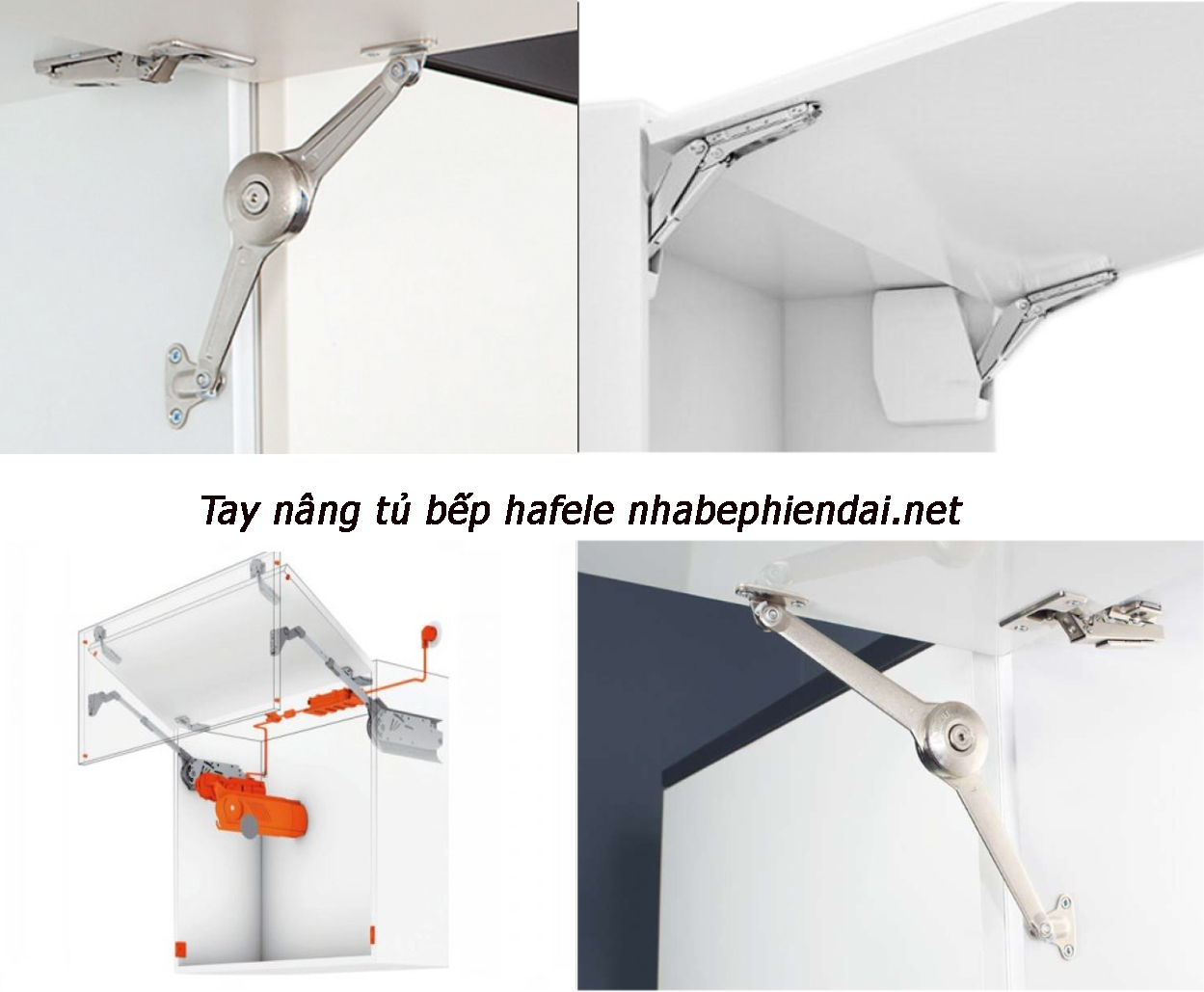 Tay nâng tủ bếp hafele nhabephiendai.net