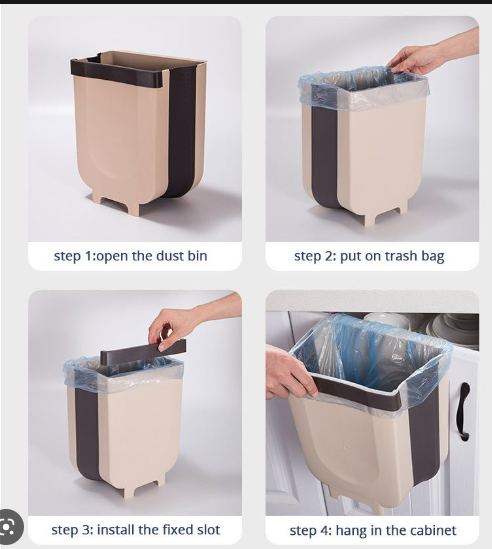 step 1:open the dust bin

step 2: put on trash bag

step 3: install the fixed slot

step 4: hang in the cabinet