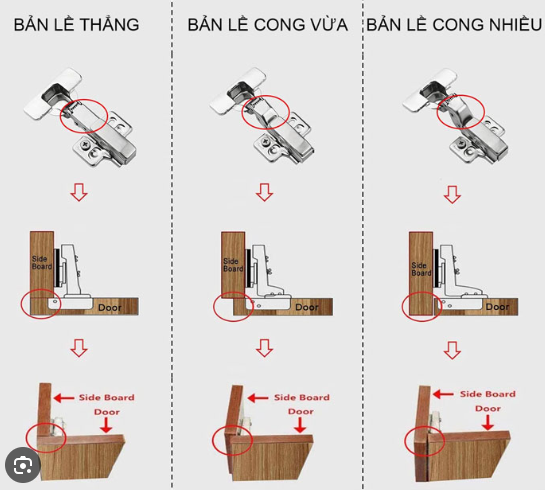 BẢN LỀ THẲNG

Side Board

Door

Side Board

Door

BẢN LỀ CONG VỪA

Side Board

Door

Side Board

Door

BẢN LỀ CONG NHIỀU

Side Board

Door

Side Board

Door