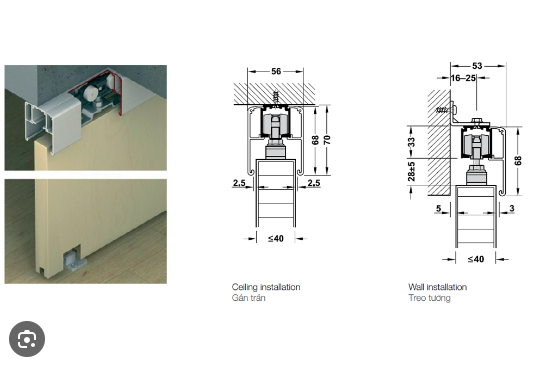 56

68

70

2,5

2,5

≤40

Ceiling installation
Gắn trần

53

16–25

33

28±5

68

5

3

≤40

Wall installation
Treo tường