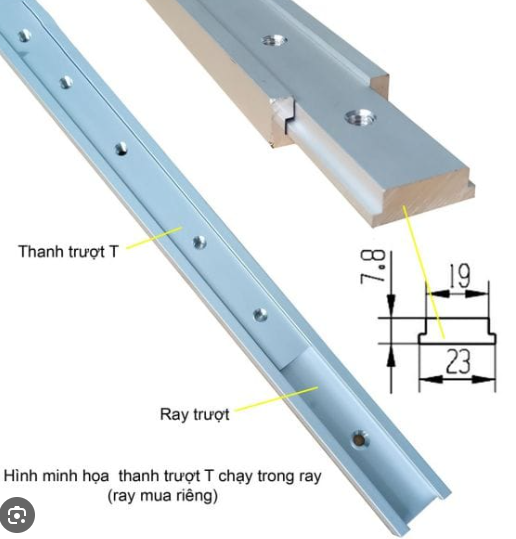 Thanh trượt T

7.8

19

23

Ray trượt

Hình minh họa thanh trượt T chạy trong ray (ray mua riêng)